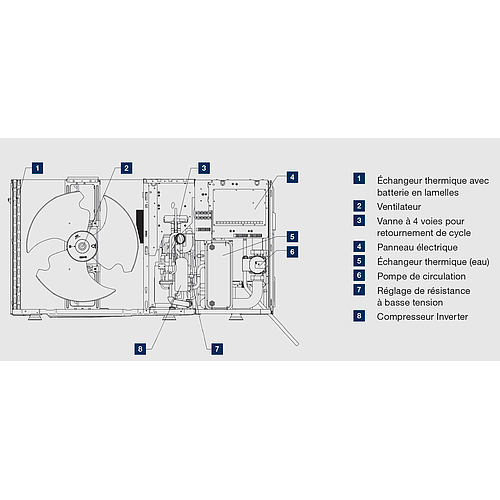 1
2
3
4
5
6
8
7

1 Échangeur thermique avec batterie en lamelles
2 Ventilateur
3 Vanne à 4 voies pour retournement de cycle
4 Panneau électrique
5 Échangeur thermique (eau)
6 Pompe de circulation
7 Réglage de résistance à basse tension
8 Compresseur Inverter